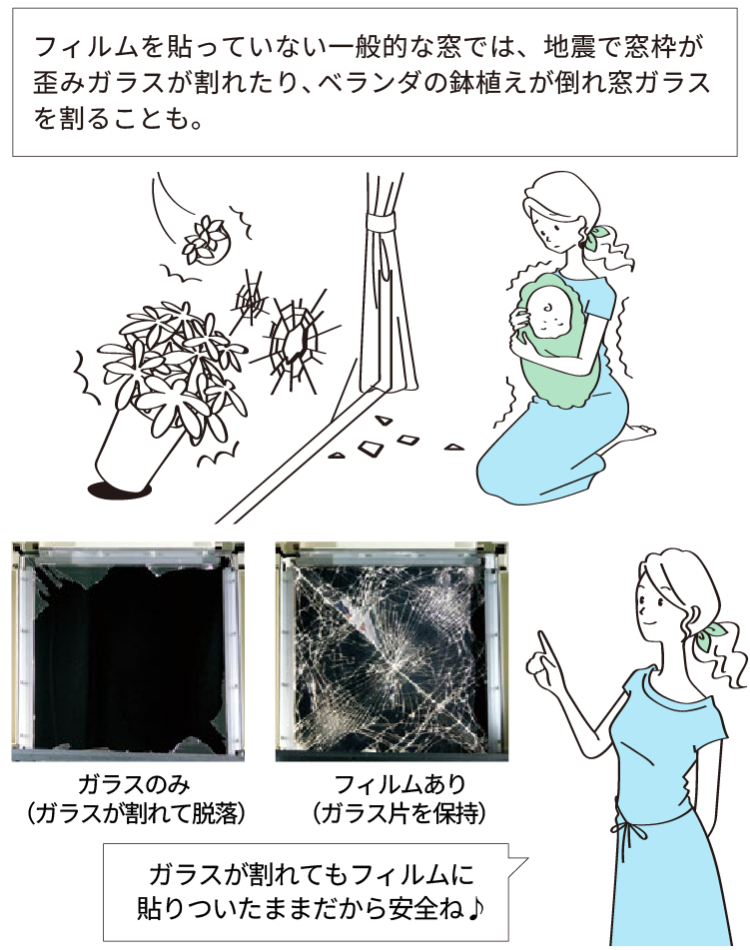 フィルムを貼っていない一般的な窓では、地震で窓枠が歪みガラスが割れたり、ベランダの鉢植えが倒れ窓ガラスを割ることも。

ガラスのみ
(ガラスが割れて脱落)

フィルムあり
(ガラス片を保持)

ガラスが割れてもフィルムに貼りついたままだから安全ね♪