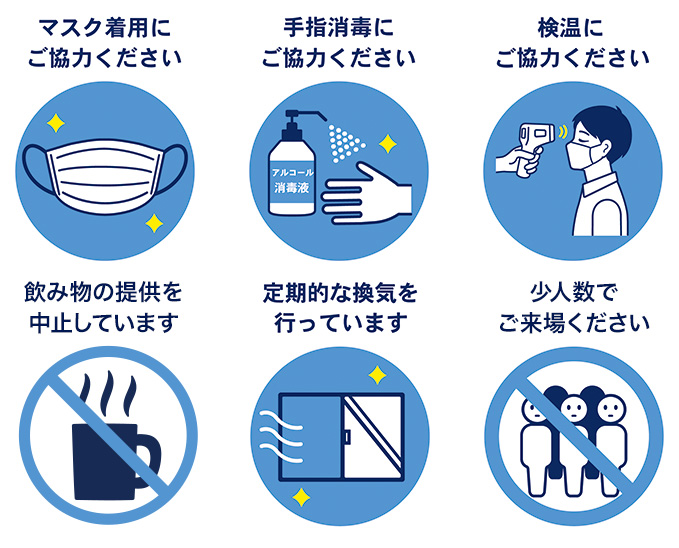 マスク着用に
ご協力ください

手指消毒に
ご協力ください

アルコール
消毒液

検温に
ご協力ください

飲み物の提供を
中止しています

定期的な換気を
行っています

少人数で
ご来場ください